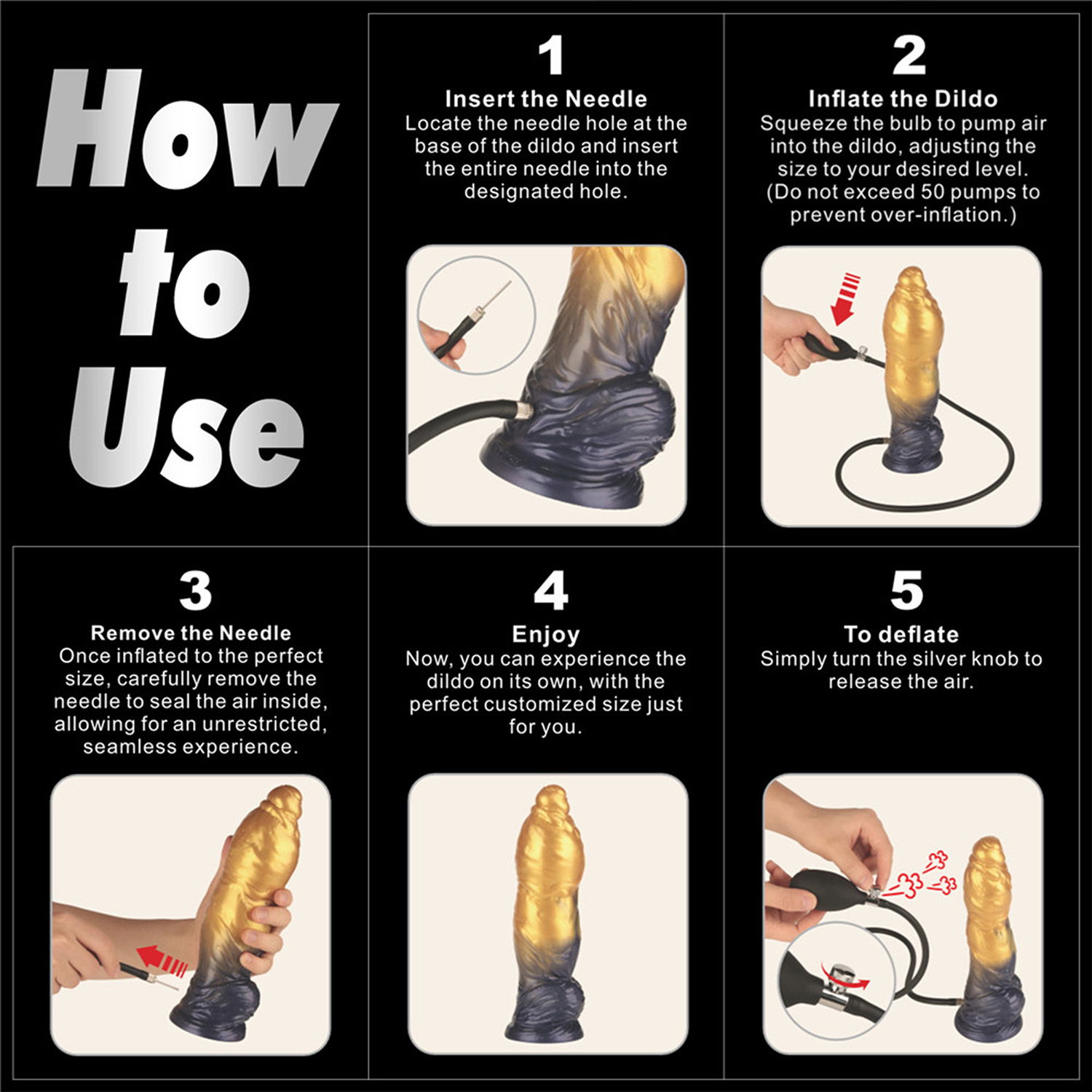 How to Use

1
Insert the Needle
Locate the needle hole at the base of the dildo and insert the entire needle into the designated hole.

2
Inflate the Dildo
Squeeze the bulb to pump air into the dildo, adjusting the size to your desired level. (Do not exceed 50 pumps to prevent over-inflation.)

3
Remove the Needle
Once inflated to the perfect size, carefully remove the needle to seal the air inside, allowing for an unrestricted, seamless experience.

4
Enjoy
Now, you can experience the dildo on its own, with the perfect customized size just for you.

5
To deflate
Simply turn the silver knob to release the air.