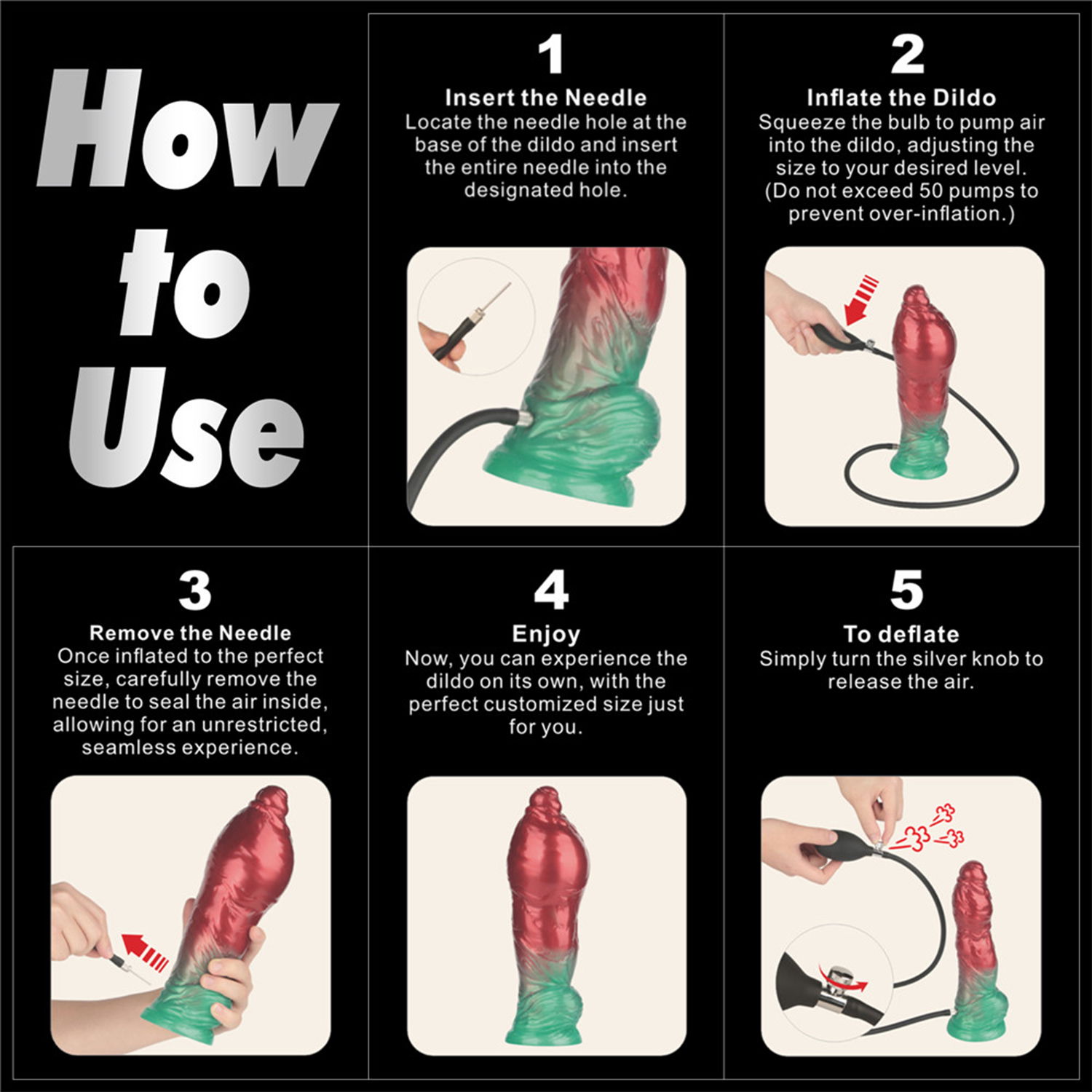 How to Use

1
Insert the Needle
Locate the needle hole at the base of the dildo and insert the entire needle into the designated hole.

2
Inflate the Dildo
Squeeze the bulb to pump air into the dildo, adjusting the size to your desired level. (Do not exceed 50 pumps to prevent over-inflation.)

3
Remove the Needle
Once inflated to the perfect size, carefully remove the needle to seal the air inside, allowing for an unrestricted, seamless experience.

4
Enjoy
Now, you can experience the dildo on its own, with the perfect customized size just for you.

5
To deflate
Simply turn the silver knob to release the air.